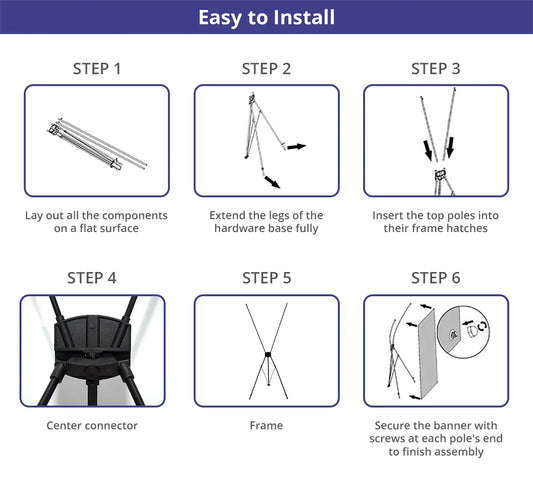 Easy to Install

STEP 1

Lay out all the components on a flat surface

STEP 2

Extend the legs of the hardware base fully

STEP 3

Insert the top poles into their frame hatches

STEP 4

Center connector

STEP 5

Frame

STEP 6

Secure the banner with screws at each pole's end to finish assembly