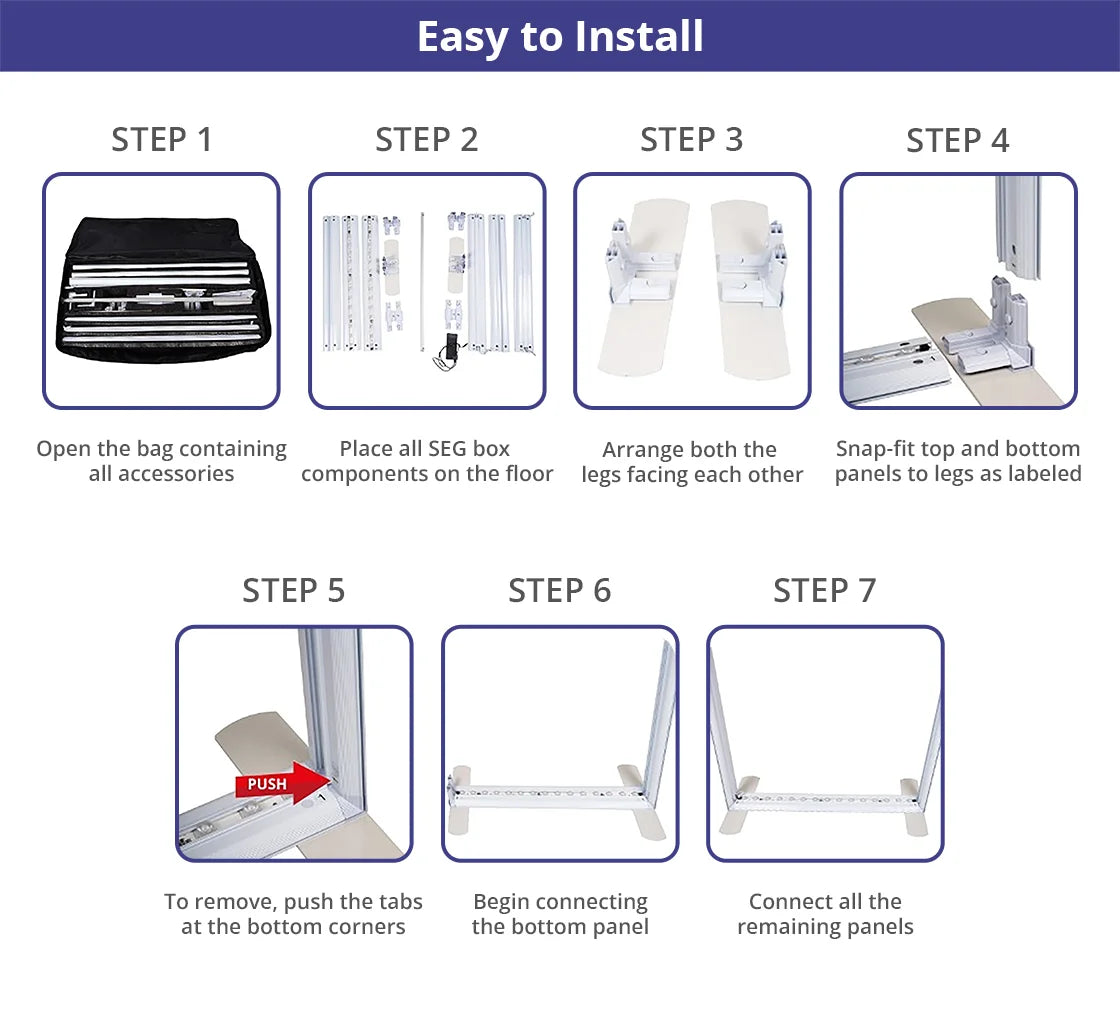 Easy to Install

STEP 1

Open the bag containing all accessories

STEP 2

Place all SEG box components on the floor

STEP 3

Arrange both the legs facing each other

STEP 4

Snap-fit top and bottom panels to legs as labeled

STEP 5

PUSH

To remove, push the tabs at the bottom corners

STEP 6

Begin connecting the bottom panel

STEP 7

Connect all the remaining panels