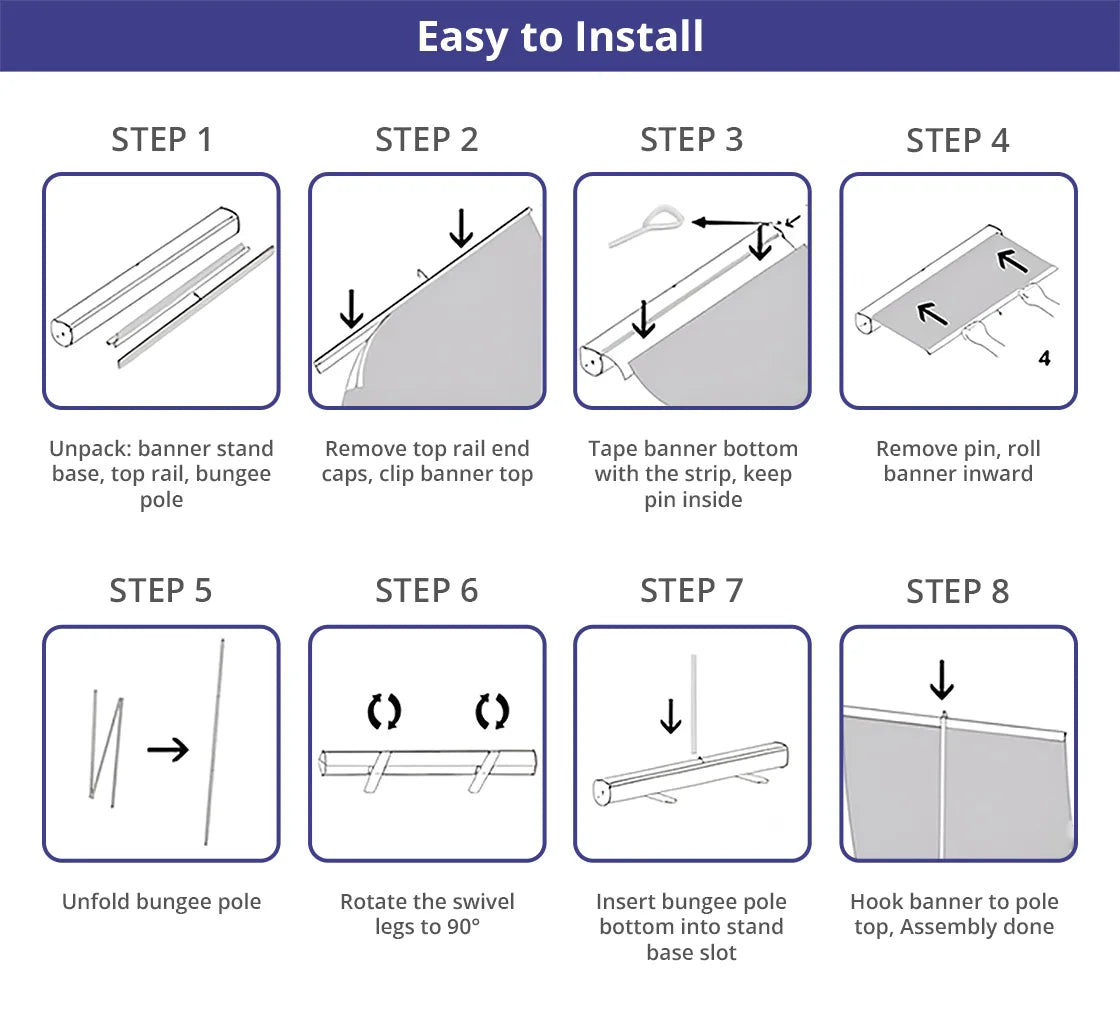 Easy to Install

STEP 1

Unpack: banner stand base, top rail, bungee pole

STEP 2

Remove top rail end caps, clip banner top

STEP 3

Tape banner bottom with the strip, keep pin inside

STEP 4

4

Remove pin, roll banner inward

STEP 5

Unfold bungee pole

STEP 6

Rotate the swivel legs to 90°

STEP 7

Insert bungee pole bottom into stand base slot

STEP 8

Hook banner to pole top, Assembly done